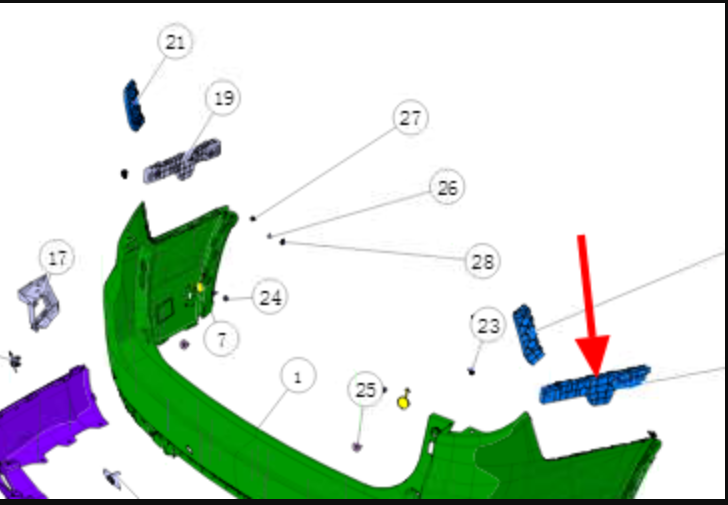 21
19
27
26
28
17
24
7
23
1
25